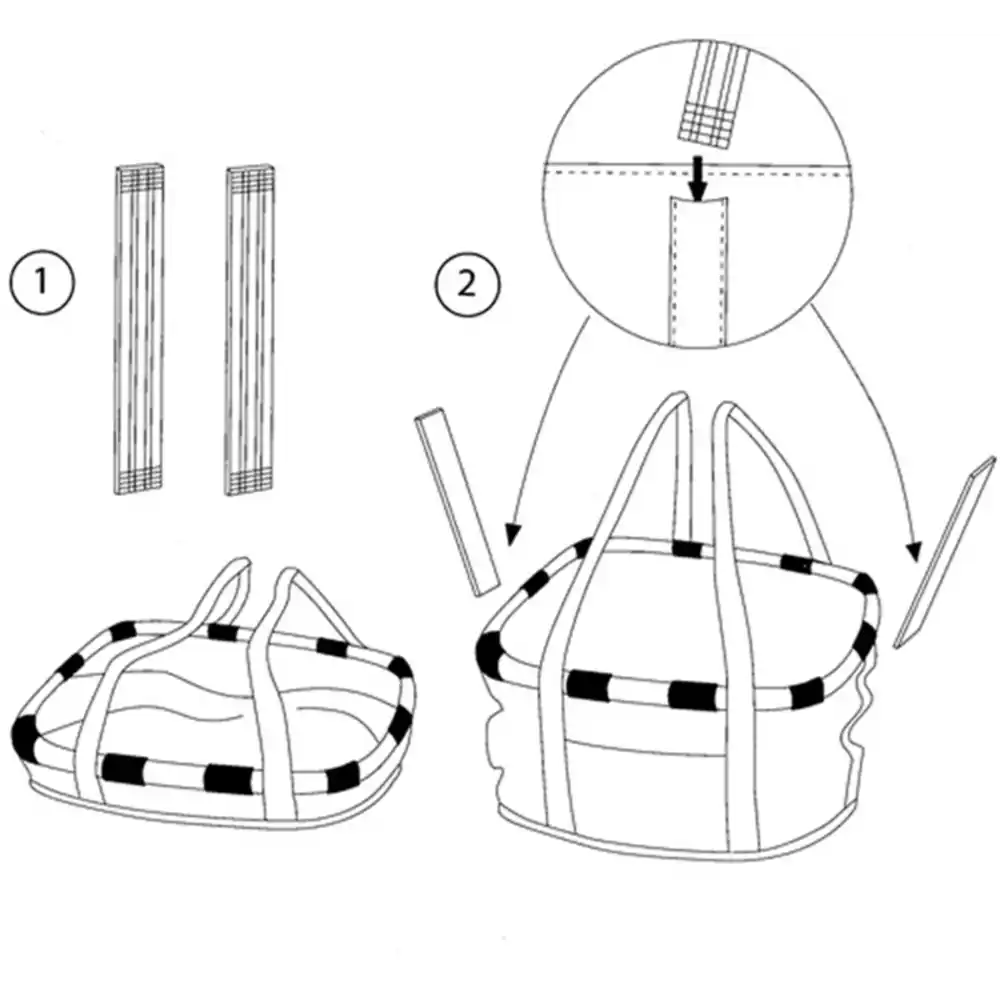 1

2